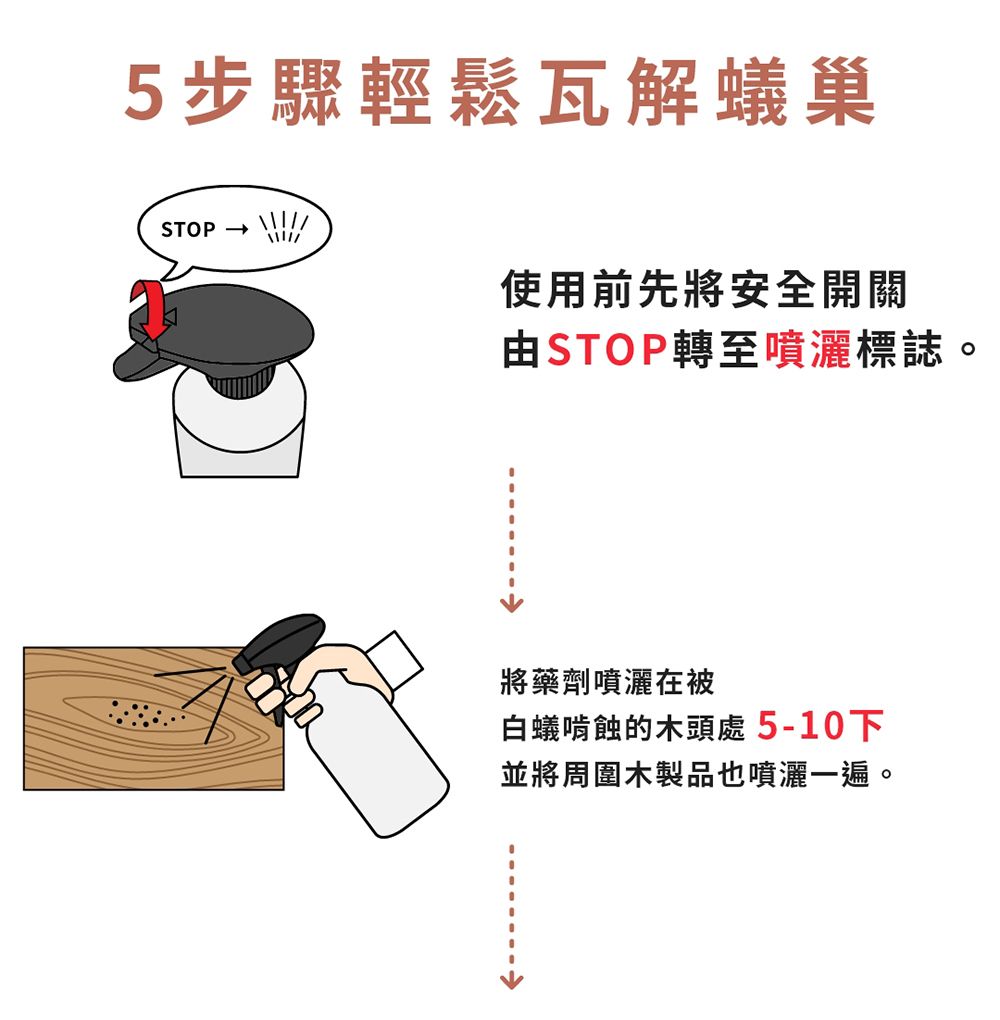 5步驟輕鬆瓦解蟻巢

STOP →

使用前先將安全開關
由STOP轉至噴灑標誌。

將藥劑噴灑在被
白蟻啃蝕的木頭處 5-10下
並將周圍木製品也噴灑一遍。